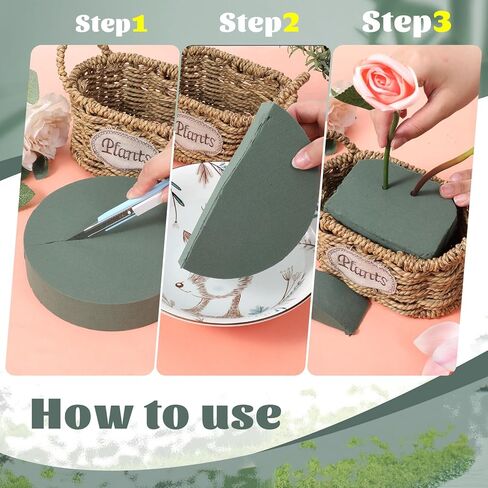 Step1 Step2 Step3

Plants

Plants

Plants

How to use