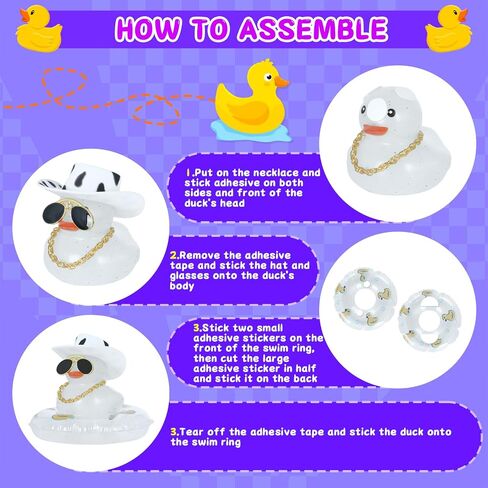 HOW TO ASSEMBLE

1.Put on the necklace and stick adhesive on both sides and front of the duck's head

2.Remove the adhesive tape and stick the hat and glasses onto the duck's body

3.Stick two small adhesive stickers on the front of the swim ring, then cut the large adhesive sticker in half and stick it on the back

3.Tear off the adhesive tape and stick the duck onto the swim ring