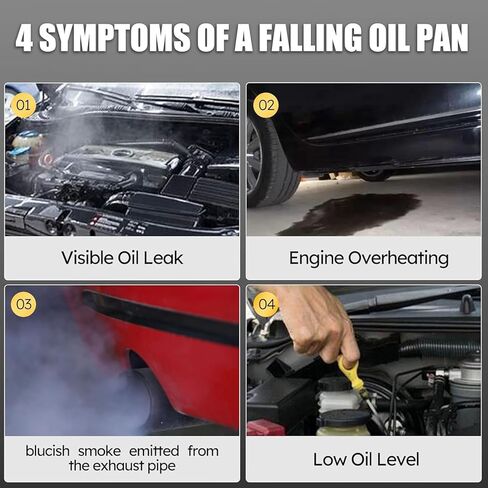 4 SYMPTOMS OF A FALLING OIL PAN

01

Visible Oil Leak

02

Engine Overheating

03

blucish smoke emitted from the exhaust pipe

04

Low Oil Level