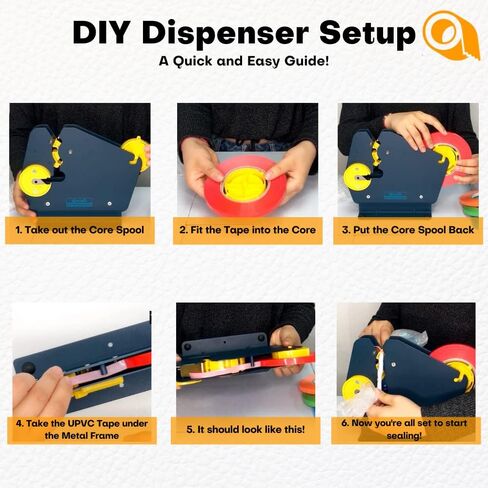 DIY Dispenser Setup

A Quick and Easy Guide!

1. Take out the Core Spool

2. Fit the Tape into the Core

3. Put the Core Spool Back

4. Take the UPVC Tape under the Metal Frame

5. It should look like this!

6. Now you're all set to start sealing!