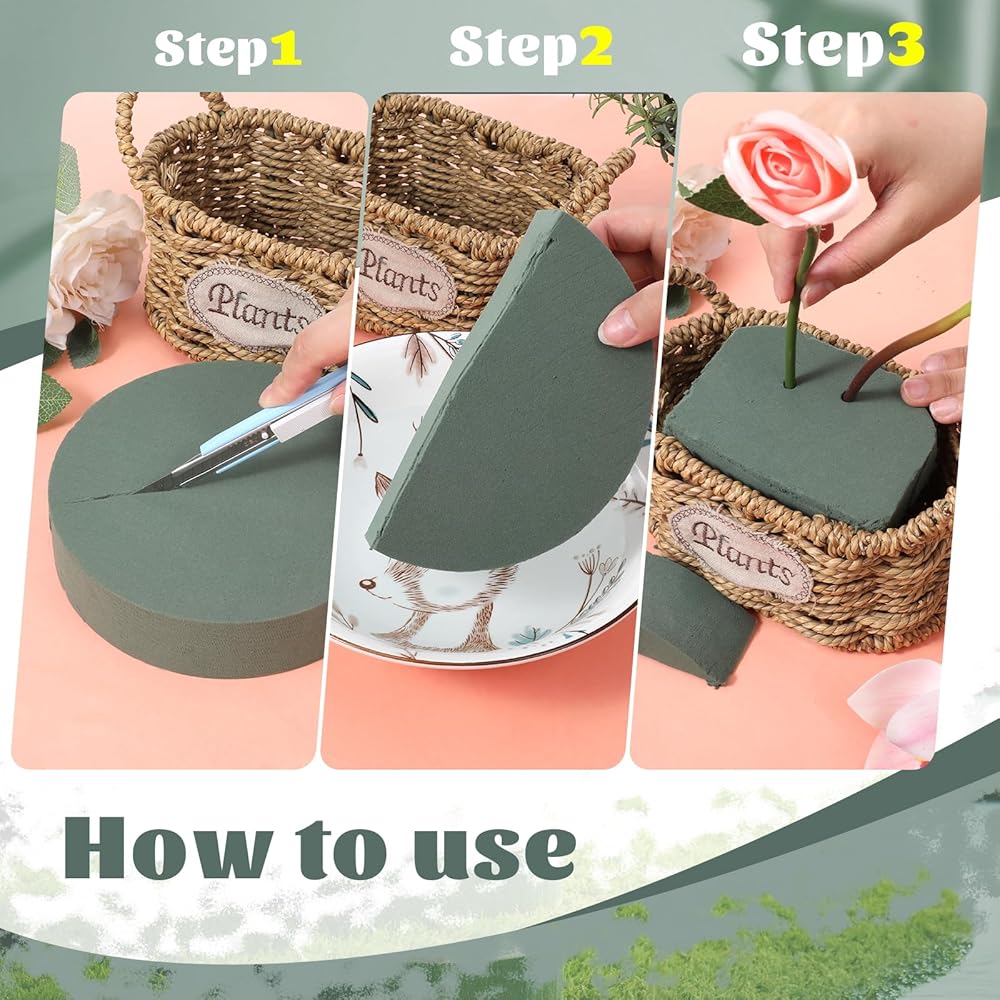 Step1
Step2
Step3

Plants
Plants
Plants

How to use