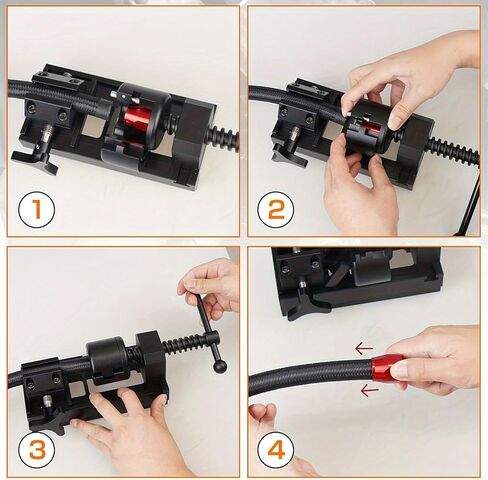 1

2

3

4