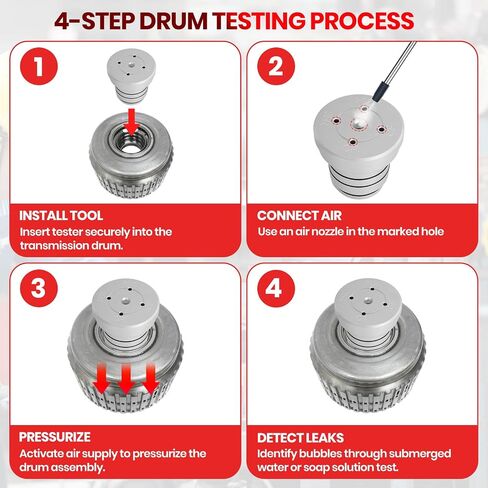 4-STEP DRUM TESTING PROCESS

1

INSTALL TOOL
Insert tester securely into the transmission drum.

2

CONNECT AIR
Use an air nozzle in the marked hole

3

PRESSURIZE
Activate air supply to pressurize the drum assembly.

4

DETECT LEAKS
Identify bubbles through submerged water or soap solution test.