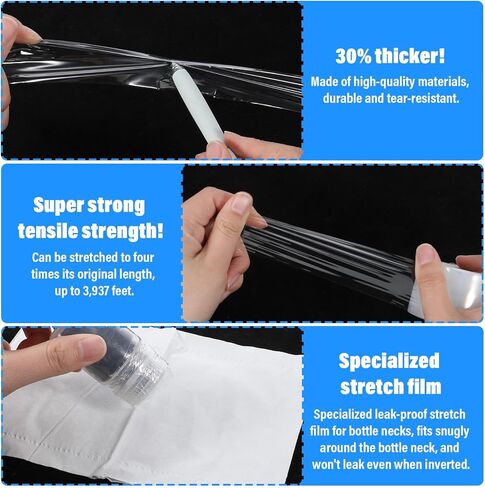 30% thicker!

Made of high-quality materials, durable and tear-resistant.

Super strong tensile strength!

Can be stretched to four times its original length, up to 3,937 feet.

Specialized stretch film

Specialized leak-proof stretch film for bottle necks, fits snugly around the bottle neck, and won't leak even when inverted.