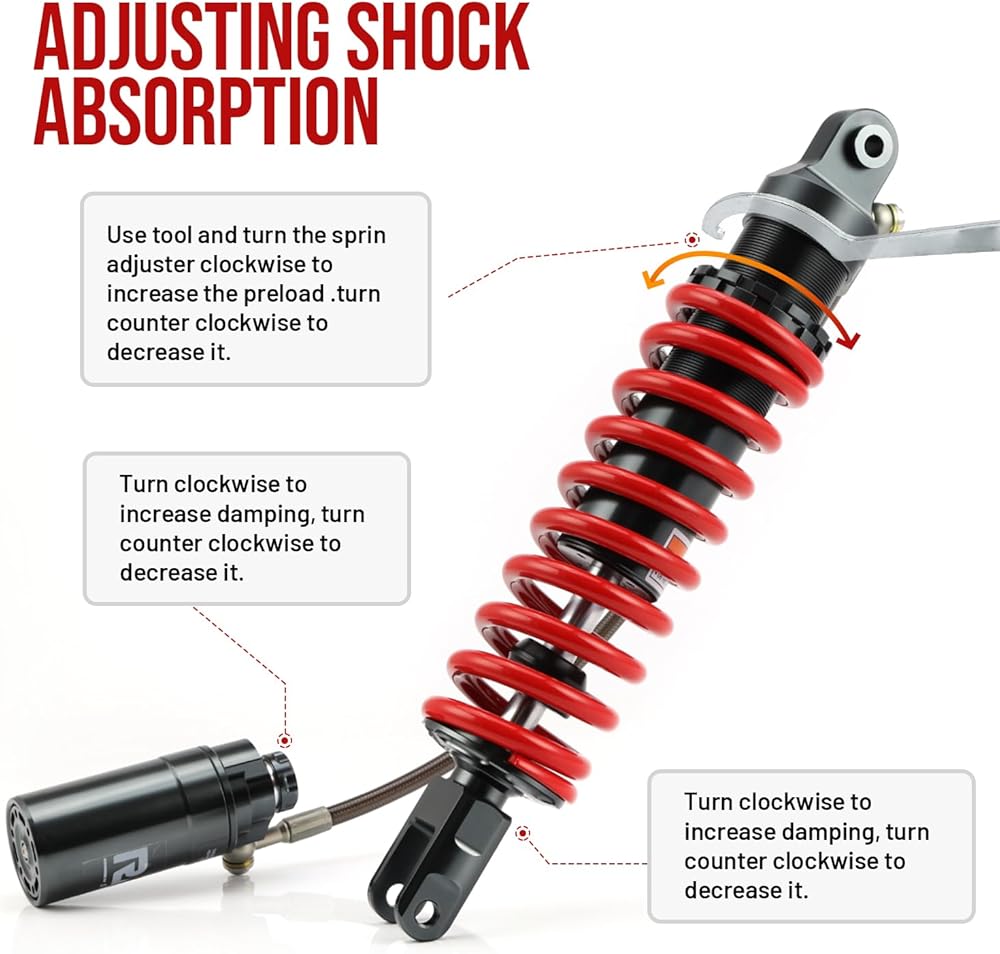 ADJUSTING SHOCK ABSORPTION

Use tool and turn the sprin adjuster clockwise to increase the preload .turn counter clockwise to decrease it.

Turn clockwise to increase damping, turn counter clockwise to decrease it.

Turn clockwise to increase damping, turn counter clockwise to decrease it.