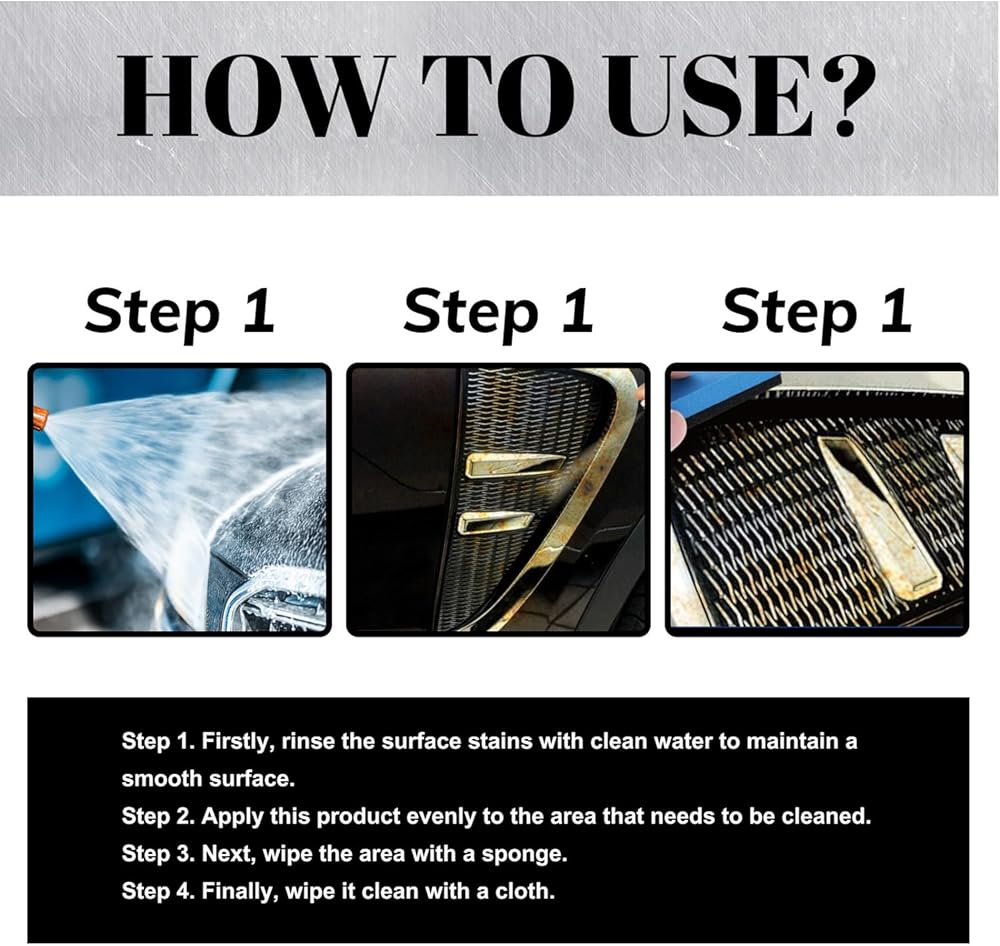 HOW TO USE?

Step 1

Step 1

Step 1

Step 1. Firstly, rinse the surface stains with clean water to maintain a smooth surface.
Step 2. Apply this product evenly to the area that needs to be cleaned.
Step 3. Next, wipe the area with a sponge.
Step 4. Finally, wipe it clean with a cloth.