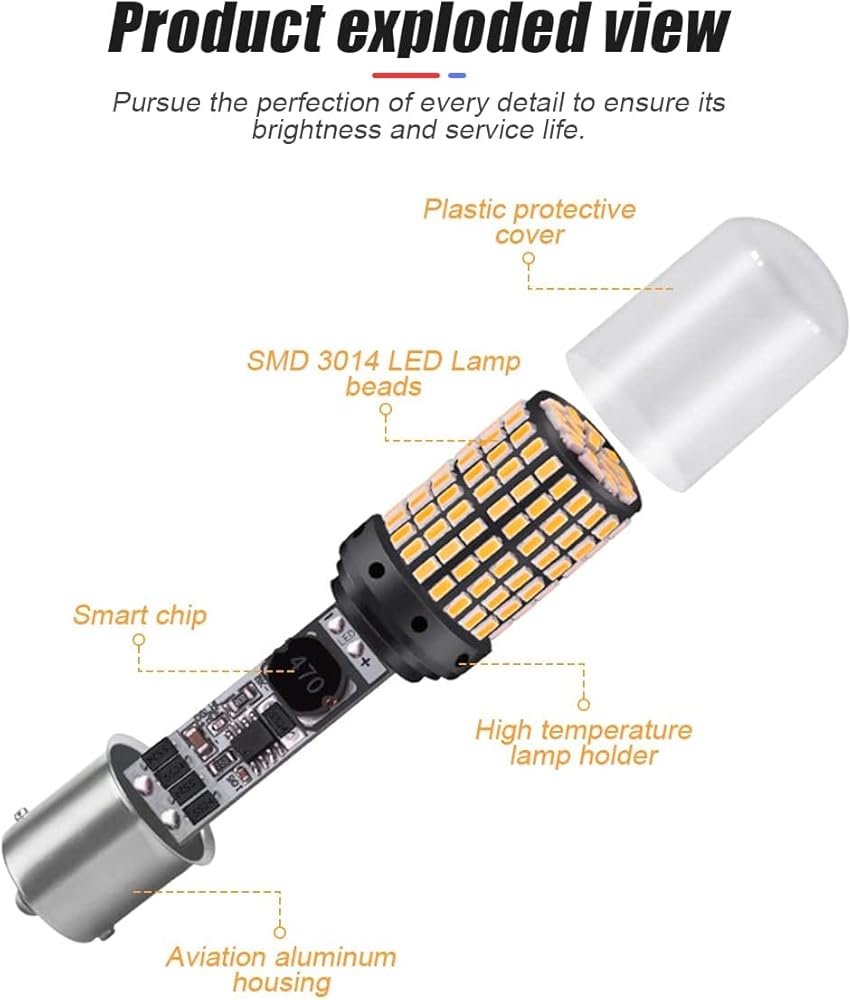 Product exploded view

Pursue the perfection of every detail to ensure its brightness and service life.

Plastic protective cover

SMD 3014 LED Lamp beads

Smart chip

470

LED

+

High temperature lamp holder

Aviation aluminum housing