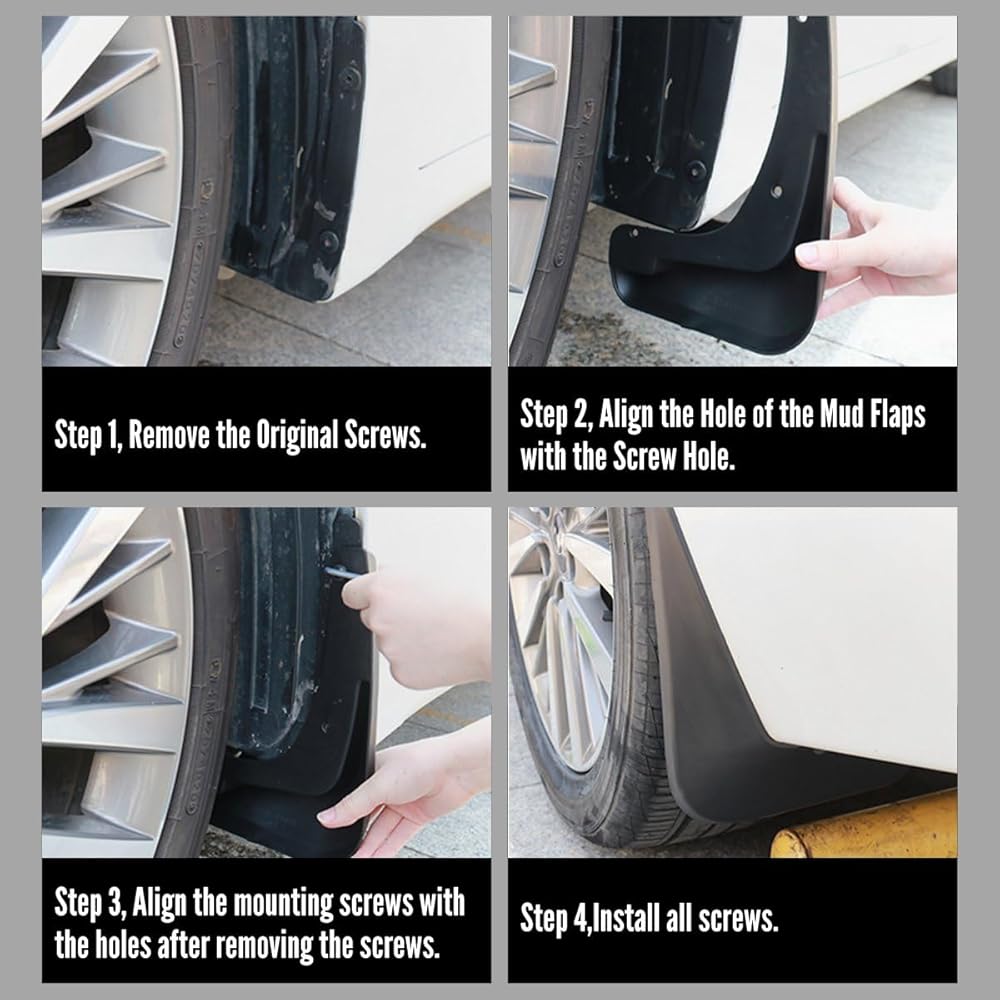 Step 1, Remove the Original Screws.

Step 2, Align the Hole of the Mud Flaps with the Screw Hole.

Step 3, Align the mounting screws with the holes after removing the screws.

Step 4,Install all screws.