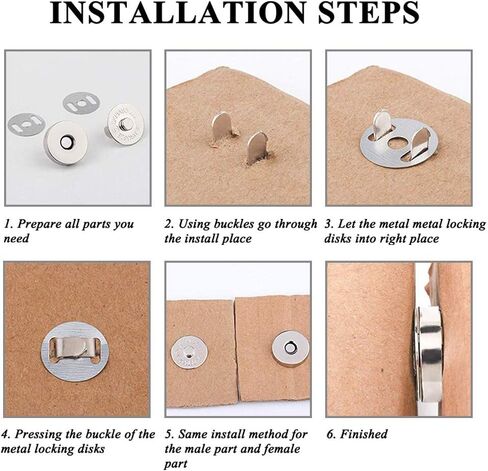 INSTALLATION STEPS

1. Prepare all parts you need

2. Using buckles go through the install place

3. Let the metal metal locking disks into right place

4. Pressing the buckle of the metal locking disks

5. Same install method for the male part and female part

6. Finished