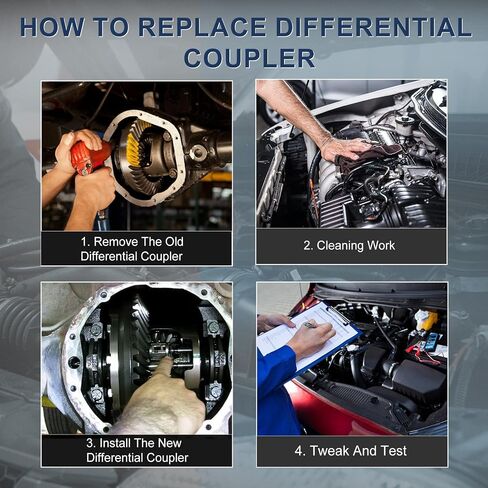 HOW TO REPLACE DIFFERENTIAL COUPLER

1. Remove The Old Differential Coupler

2. Cleaning Work

3. Install The New Differential Coupler

4. Tweak And Test