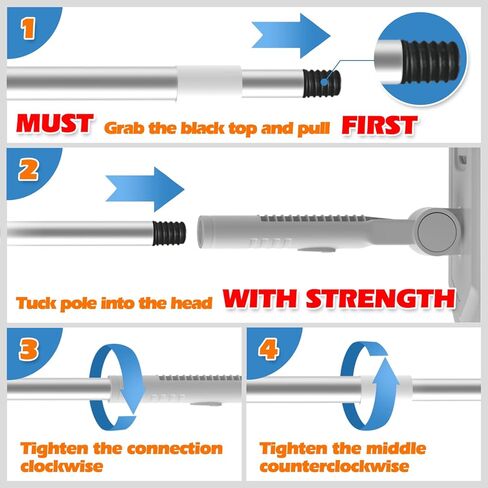 1

MUST Grab the black top and pull FIRST

2

Tuck pole into the head WITH STRENGTH

3

Tighten the connection clockwise

4

Tighten the middle counterclockwise