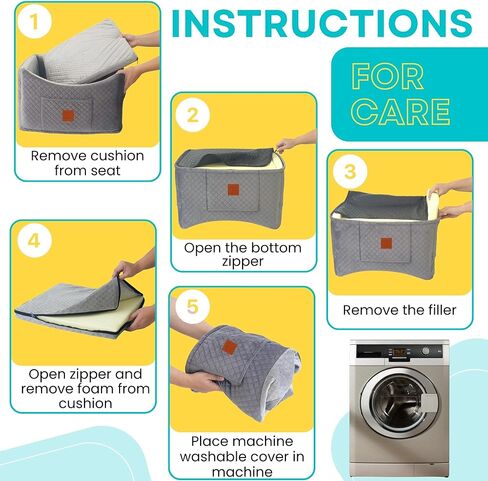 INSTRUCTIONS

FOR CARE

1

Remove cushion from seat

2

Open the bottom zipper

3

Remove the filler

4

Open zipper and remove foam from cushion

5

Place machine washable cover in machine