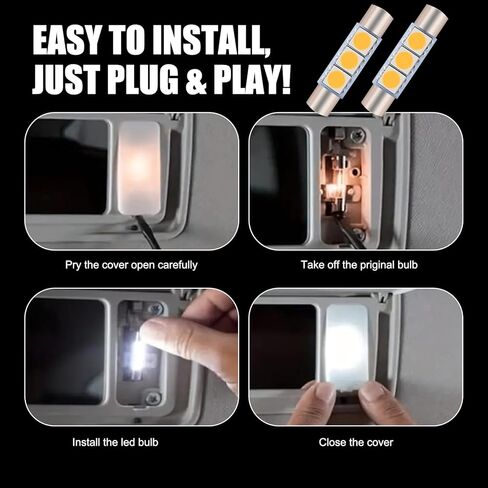 EASY TO INSTALL, JUST PLUG & PLAY!

Pry the cover open carefully

Take off the priginal bulb

Install the led bulb

Close the cover