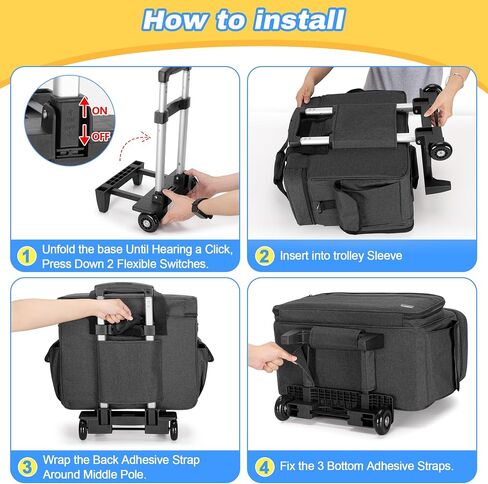 How to install

ON

OFF

1 Unfold the base Until Hearing a Click, Press Down 2 Flexible Switches.

2 Insert into trolley Sleeve

3 Wrap the Back Adhesive Strap Around Middle Pole.

4 Fix the 3 Bottom Adhesive Straps.