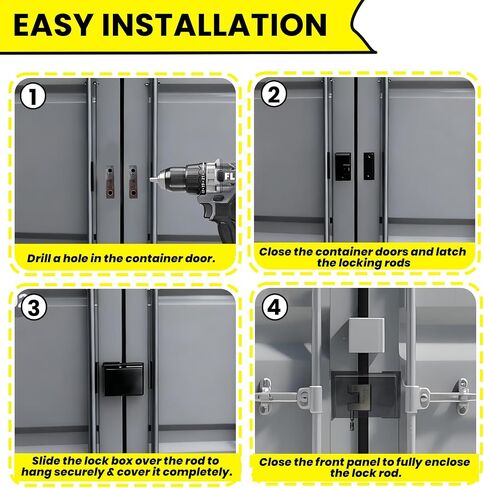 EASY INSTALLATION

1

FL

Drill a hole in the container door.

2

Close the container doors and latch the locking rods

3

Slide the lock box over the rod to hang securely & cover it completely.

4

Close the front panel to fully enclose the lock rod.