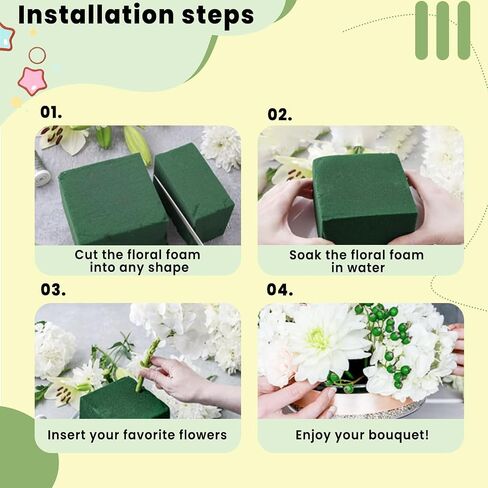 Installation steps

01.

Cut the floral foam into any shape

02.

Soak the floral foam in water

03.

Insert your favorite flowers

04.

Enjoy your bouquet!