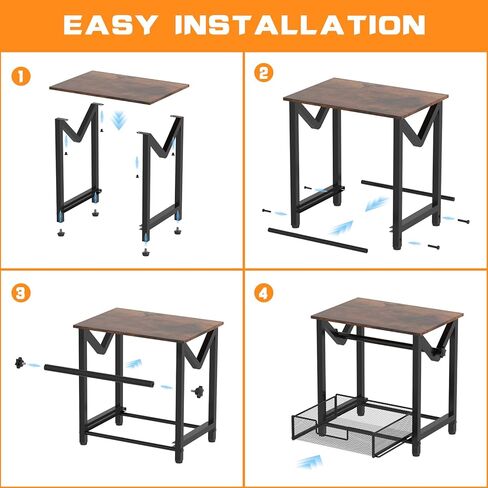 EASY INSTALLATION

1

2

3

4