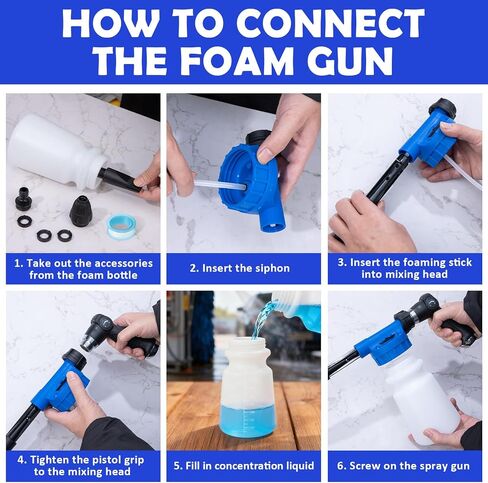 HOW TO CONNECT THE FOAM GUN

1. Take out the accessories from the foam bottle

2. Insert the siphon

3. Insert the foaming stick into mixing head

4. Tighten the pistol grip to the mixing head

5. Fill in concentration liquid

6. Screw on the spray gun