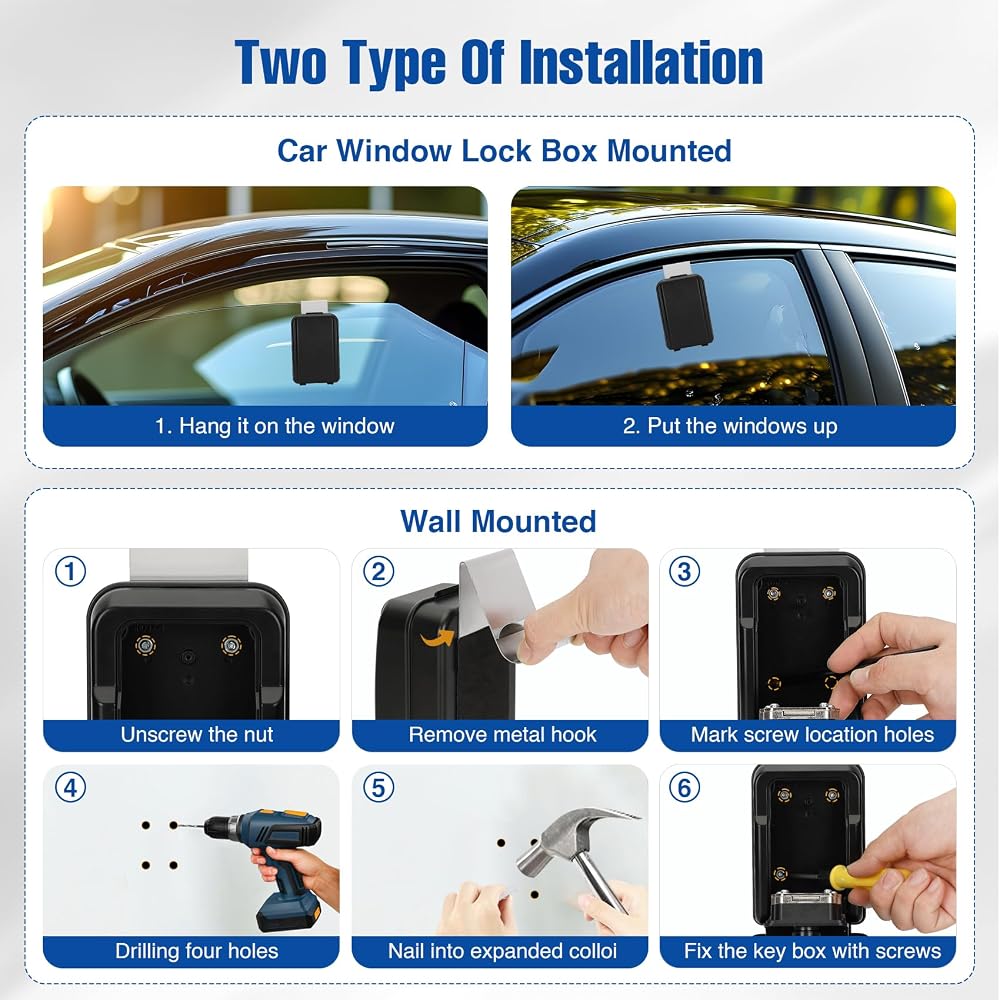 Two Type Of Installation

Car Window Lock Box Mounted

1. Hang it on the window

2. Put the windows up

Wall Mounted

1
Unscrew the nut

2
Remove metal hook

3
Mark screw location holes

4
Drilling four holes

5
Nail into expanded colloi

6
Fix the key box with screws