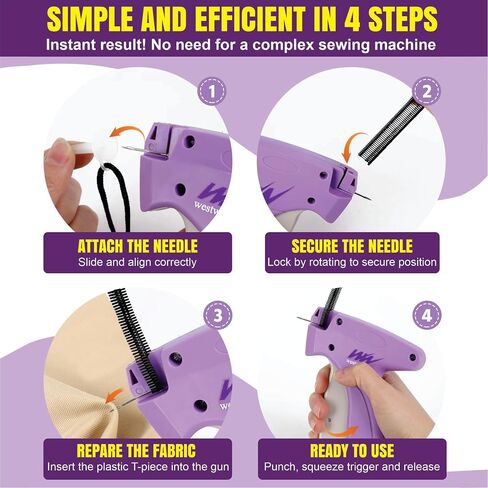 SIMPLE AND EFFICIENT IN 4 STEPS
Instant result! No need for a complex sewing machine

1

westw

ATTACH THE NEEDLE
Slide and align correctly

2

SECURE THE NEEDLE
Lock by rotating to secure position

3

wes

REPARE THE FABRIC
Insert the plastic T-piece into the gun

4

READY TO USE
Punch, squeeze trigger and release