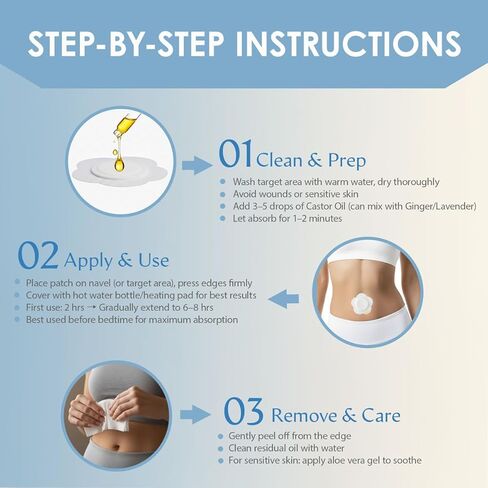 STEP-BY-STEP INSTRUCTIONS

01 Clean & Prep

- Wash target area with warm water, dry thoroughly
- Avoid wounds or sensitive skin
- Add 3–5 drops of Castor Oil (can mix with Ginger/Lavender)
- Let absorb for 1–2 minutes

02 Apply & Use

- Place patch on navel (or target area), press edges firmly
- Cover with hot water bottle/heating pad for best results
- First use: 2 hrs → Gradually extend to 6–8 hrs
- Best used before bedtime for maximum absorption

03 Remove & Care

- Gently peel off from the edge
- Clean residual oil with water
- For sensitive skin: apply aloe vera gel to soothe