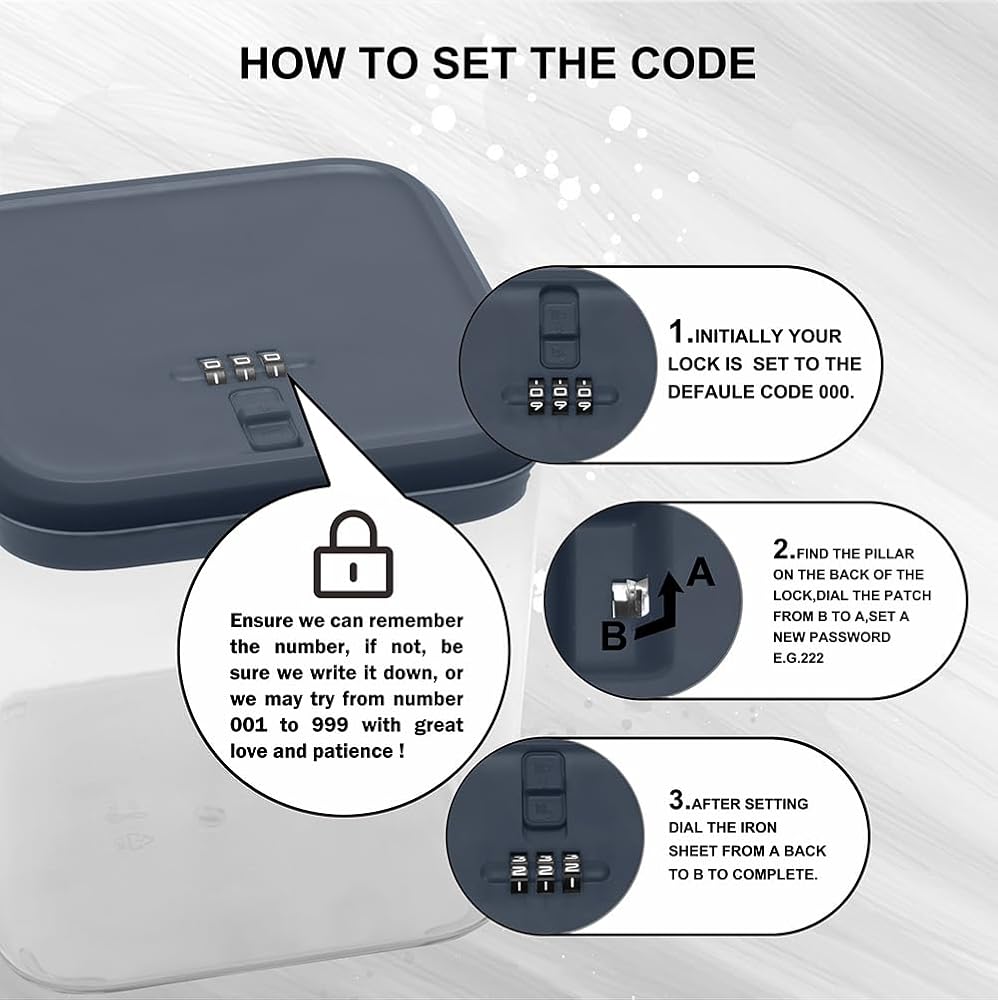 HOW TO SET THE CODE

Ensure we can remember the number, if not, be sure we write it down, or we may try from number 001 to 999 with great love and patience !

1.INITIALLY YOUR LOCK IS SET TO THE DEFAULE CODE 000.

B A

2.FIND THE PILLAR ON THE BACK OF THE LOCK,DIAL THE PATCH FROM B TO A,SET A NEW PASSWORD E.G.222

3.AFTER SETTING DIAL THE IRON SHEET FROM A BACK TO B TO COMPLETE.