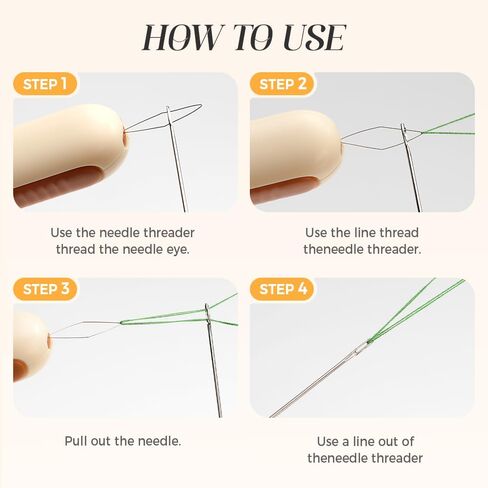 HOW TO USE

STEP 1

Use the needle threader thread the needle eye.

STEP 2

Use the line thread theneedle threader.

STEP 3

Pull out the needle.

STEP 4

Use a line out of theneedle threader