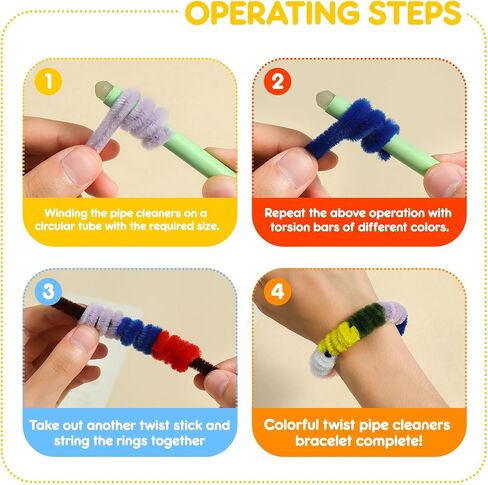 OPERATING STEPS

1

Winding the pipe cleaners on a circular tube with the required size.

2

Repeat the above operation with torsion bars of different colors.

3

Take out another twist stick and string the rings together

4

Colorful twist pipe cleaners bracelet complete!