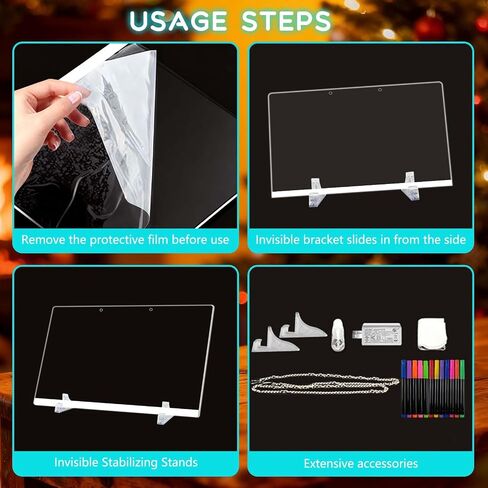 USAGE STEPS

Remove the protective film before use

Invisible bracket slides in from the side

Invisible Stabilizing Stands

Extensive accessories