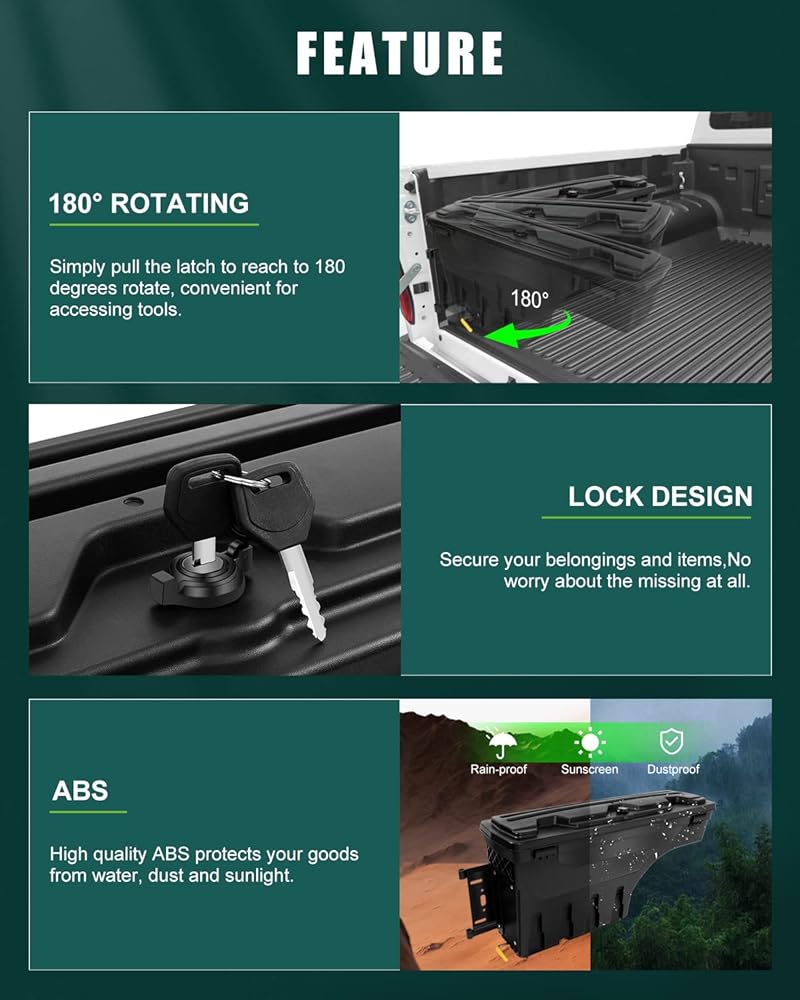 FEATURE

180° ROTATING

Simply pull the latch to reach to 180 degrees rotate, convenient for accessing tools.

180°

LOCK DESIGN

Secure your belongings and items,No worry about the missing at all.

ABS

High quality ABS protects your goods from water, dust and sunlight.

Rain-proof

Sunscreen

Dustproof