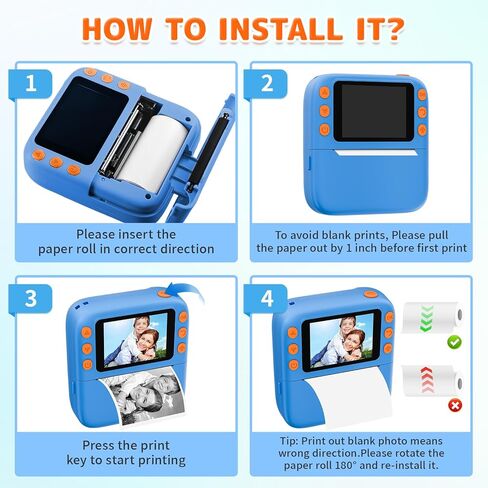 HOW TO INSTALL IT?

1

Please insert the paper roll in correct direction

2

To avoid blank prints, Please pull the paper out by 1 inch before first print

3

Press the print key to start printing

4

Tip: Print out blank photo means wrong direction.Please rotate the paper roll 180° and re-install it.