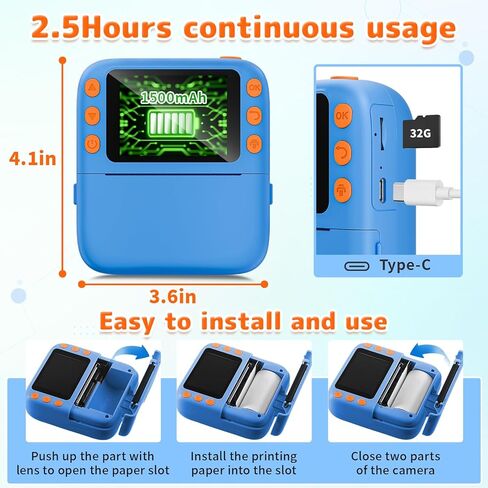 2.5Hours continuous usage

1500mAh

OK

4.1in

3.6in

OK

32G

Type-C

Easy to install and use

Push up the part with lens to open the paper slot

Install the printing paper into the slot

Close two parts of the camera