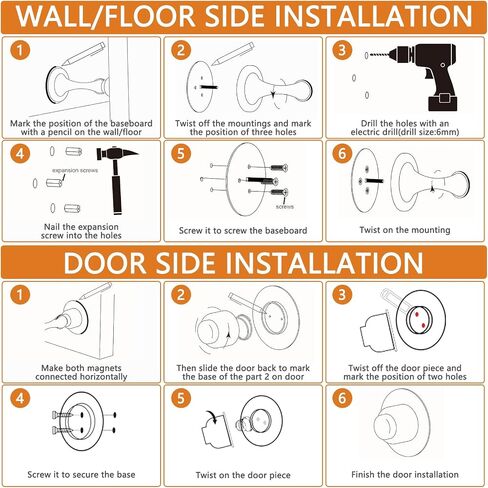 WALL/FLOOR SIDE INSTALLATION

1

Mark the position of the baseboard with a pencil on the wall/floor

2

Twist off the mountings and mark the position of three holes

3

Drill the holes with an electric drill(drill size:6mm)

4

expansion screws

Nail the expansion screw into the holes

5

screws

Screw it to screw the baseboard

6

Twist on the mounting

DOOR SIDE INSTALLATION

1

Make both magnets connected horizontally

2

Then slide the door back to mark the base of the part 2 on door

3

Twist off the door piece and mark the position of two holes

4

Screw it to secure the base

5

Twist on the door piece

6

Finish the door installation