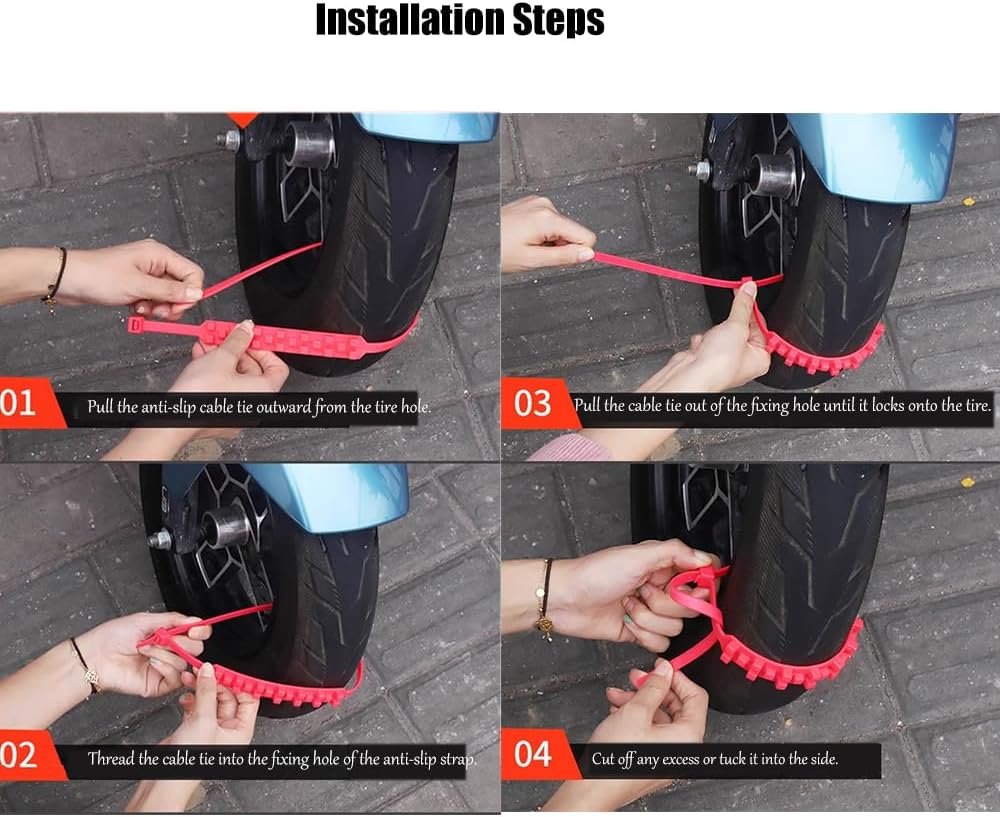 Installation Steps

01 Pull the anti-slip cable tie outward from the tire hole.

02 Thread the cable tie into the fixing hole of the anti-slip strap.

03 Pull the cable tie out of the fixing hole until it locks onto the tire.

04 Cut off any excess or tuck it into the side.