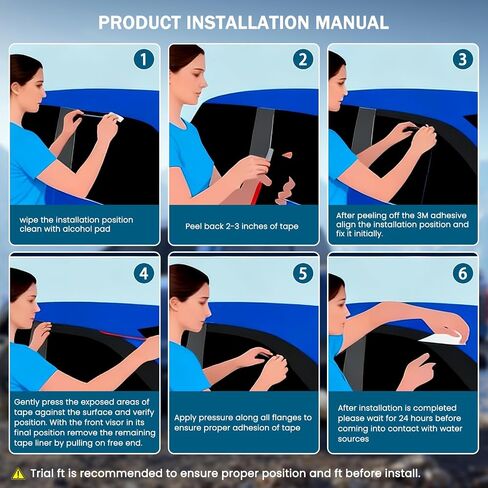 PRODUCT INSTALLATION MANUAL

1

wipe the installation position clean with alcohol pad

2

Peel back 2-3 inches of tape

3

After peeling off the 3M adhesive align the installation position and fix it initially.

4

Gently press the exposed areas of tape against the surface and verify position. With the front visor in its final position remove the remaining tape liner by pulling on free end.

5

Apply pressure along all flanges to ensure proper adhesion of tape

6

After installation is completed please wait for 24 hours before coming into contact with water sources

Trial ft is recommended to ensure proper position and ft before install.