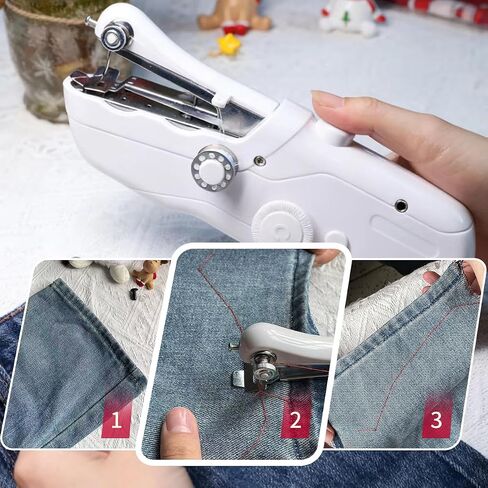 1

2

3