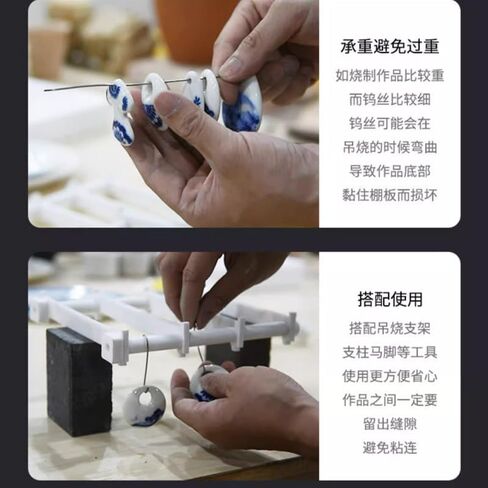 承重避免过重

如烧制作品比较重
而钨丝比较细
钨丝可能会在
吊烧的时候弯曲
导致作品底部
黏住棚板而损坏

搭配使用

搭配吊烧支架
支柱马脚等工具
使用更方便省心
作品之间一定要
留出缝隙
避免粘连