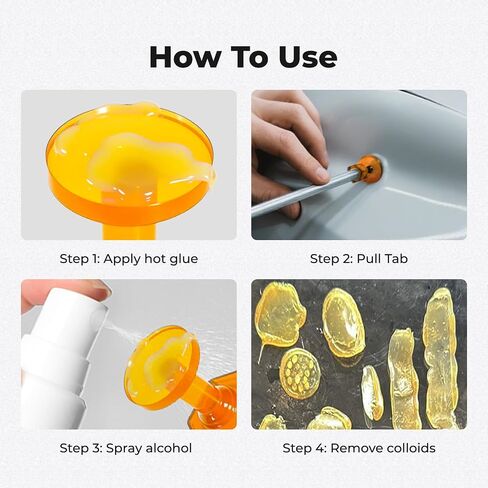 How To Use

Step 1: Apply hot glue

Step 2: Pull Tab

Step 3: Spray alcohol

Step 4: Remove colloids