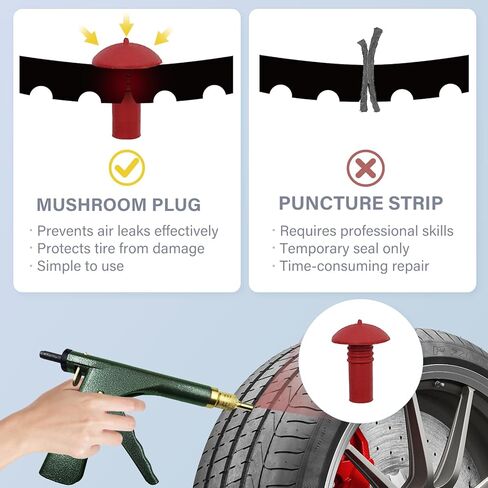 MUSHROOM PLUG

· Prevents air leaks effectively
· Protects tire from damage
· Simple to use

PUNCTURE STRIP

· Requires professional skills
· Temporary seal only
· Time-consuming repair