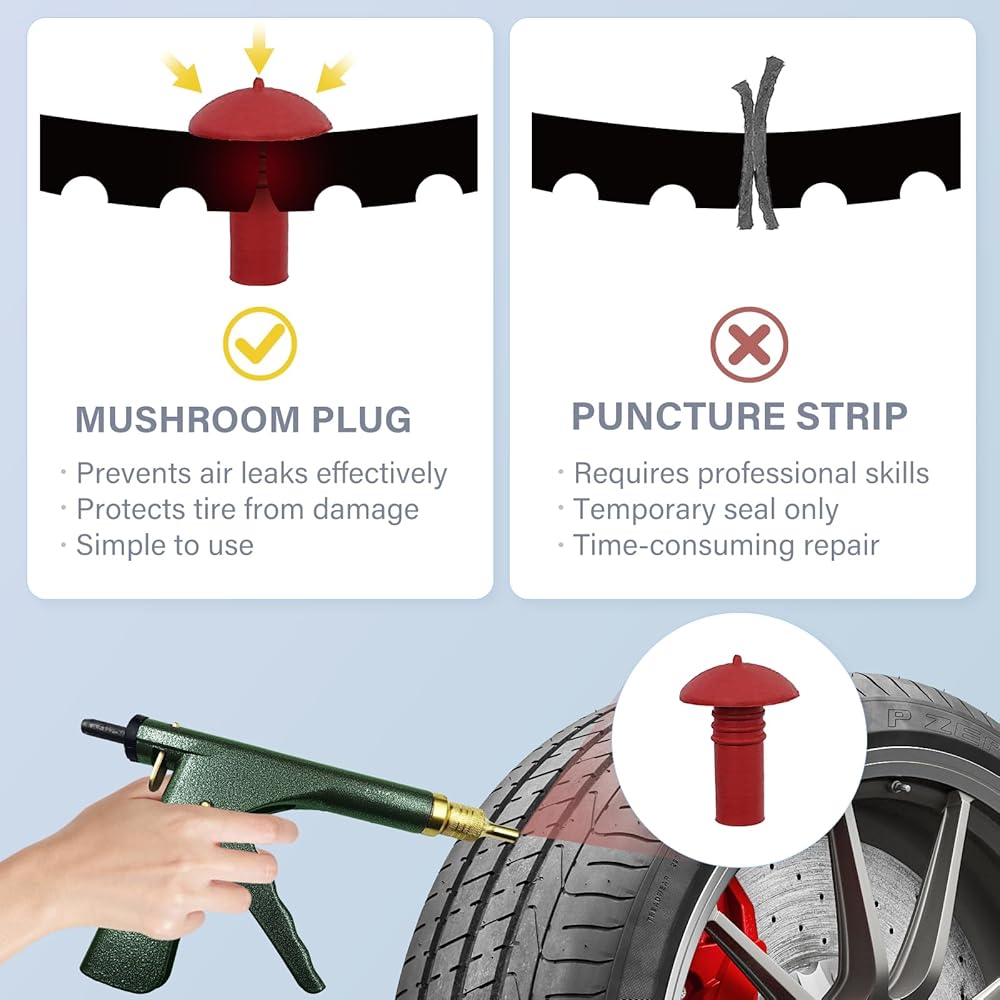 MUSHROOM PLUG
· Prevents air leaks effectively
· Protects tire from damage
· Simple to use

PUNCTURE STRIP
· Requires professional skills
· Temporary seal only
· Time-consuming repair

P ZER