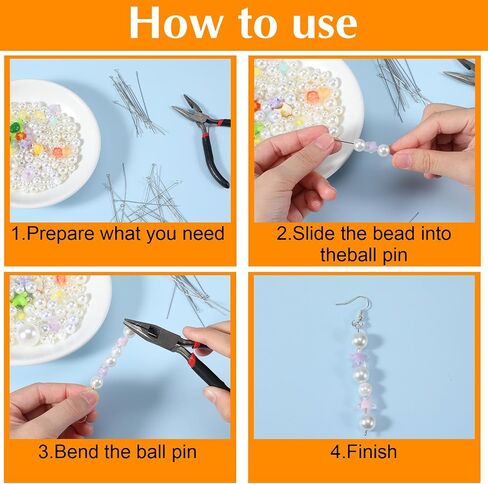 How to use

1.Prepare what you need

2.Slide the bead into theball pin

3.Bend the ball pin

4.Finish