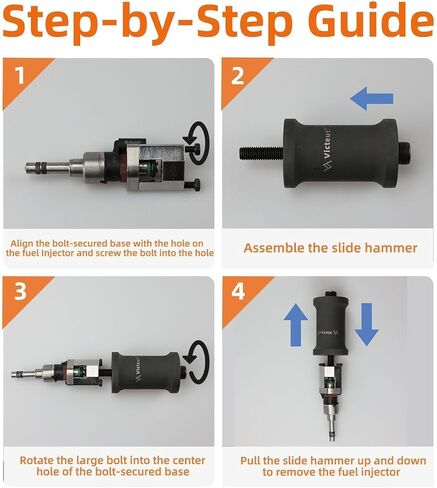 Step-by-Step Guide

1

Align the bolt-secured base with the hole on the fuel Injector and screw the bolt into the hole

2

Victeur

Assemble the slide hammer

3

Victeur

Rotate the large bolt into the center hole of the bolt-secured base

4

Victeur

Pull the slide hammer up and down to remove the fuel injector