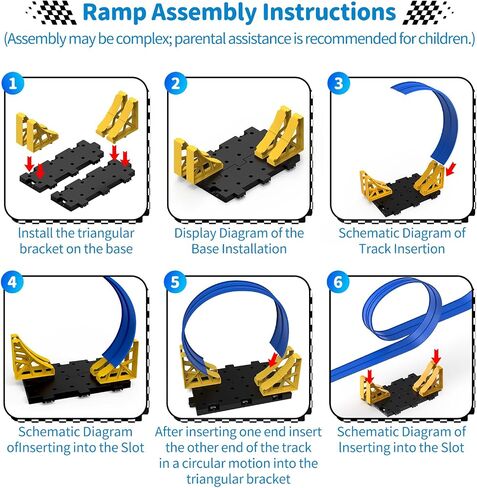 Ramp Assembly Instructions

(Assembly may be complex; parental assistance is recommended for children.)

1
Install the triangular bracket on the base

2
Display Diagram of the Base Installation

3
Schematic Diagram of Track Insertion

4
Schematic Diagram ofInserting into the Slot

5
After inserting one end insert the other end of the track in a circular motion into the triangular bracket

6
Schematic Diagram of Inserting into the Slot