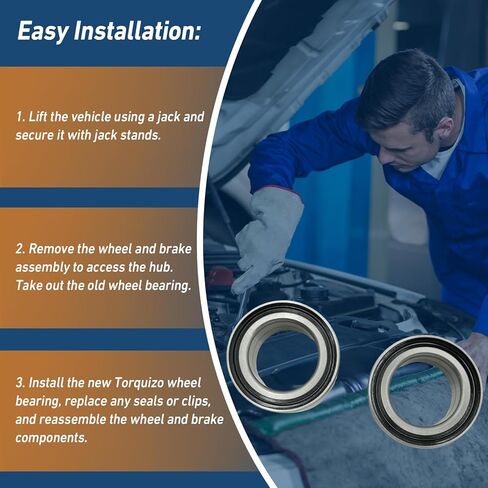 Easy Installation:

1. Lift the vehicle using a jack and secure it with jack stands.

2. Remove the wheel and brake assembly to access the hub. Take out the old wheel bearing.

3. Install the new Torquizo wheel bearing, replace any seals or clips, and reassemble the wheel and brake components.