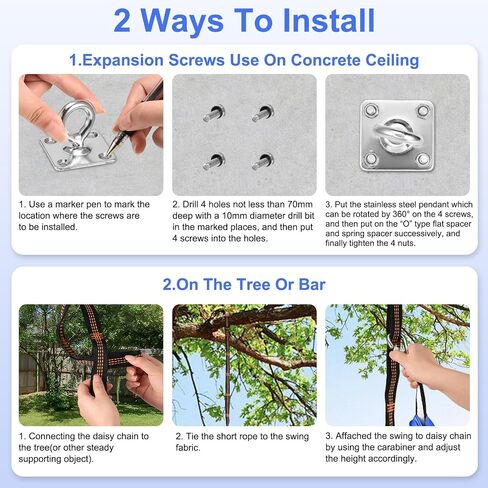 2 Ways To Install

1.Expansion Screws Use On Concrete Ceiling

1. Use a marker pen to mark the location where the screws are to be installed.

2. Drill 4 holes not less than 70mm deep with a 10mm diameter drill bit in the marked places, and then put 4 screws into the holes.

3. Put the stainless steel pendant which can be rotated by 360° on the 4 screws, and then put on the "O" type flat spacer and spring spacer successively, and finally tighten the 4 nuts.

2.On The Tree Or Bar

1. Connecting the daisy chain to the tree(or other steady supporting object).

2. Tie the short rope to the swing fabric.

3. Affached the swing to daisy chain by using the carabiner and adjust the height accordingly.