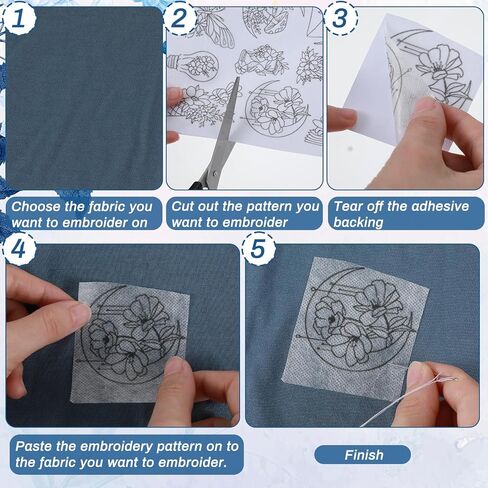 1

Choose the fabric you want to embroider on

2

Cut out the pattern you want to embroider

3

Tear off the adhesive backing

4

Paste the embroidery pattern on to the fabric you want to embroider.

5

Finish