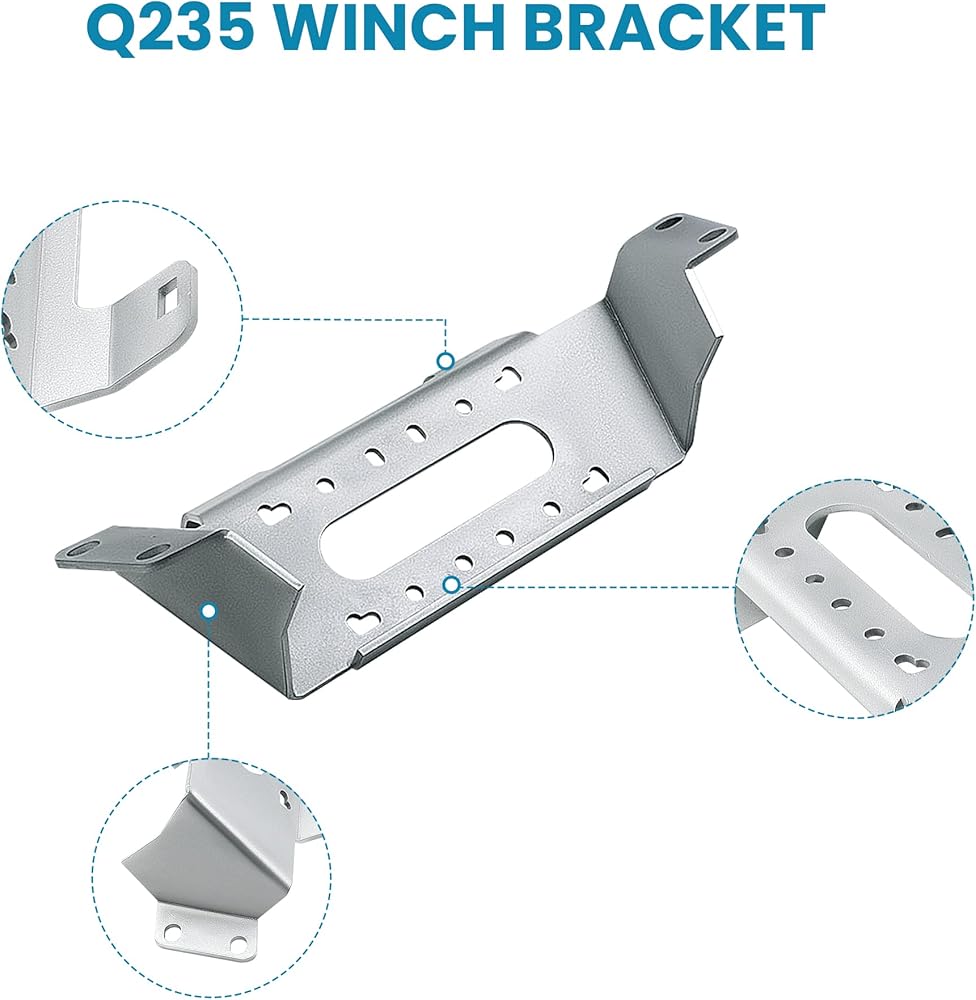 Q235 WINCH BRACKET