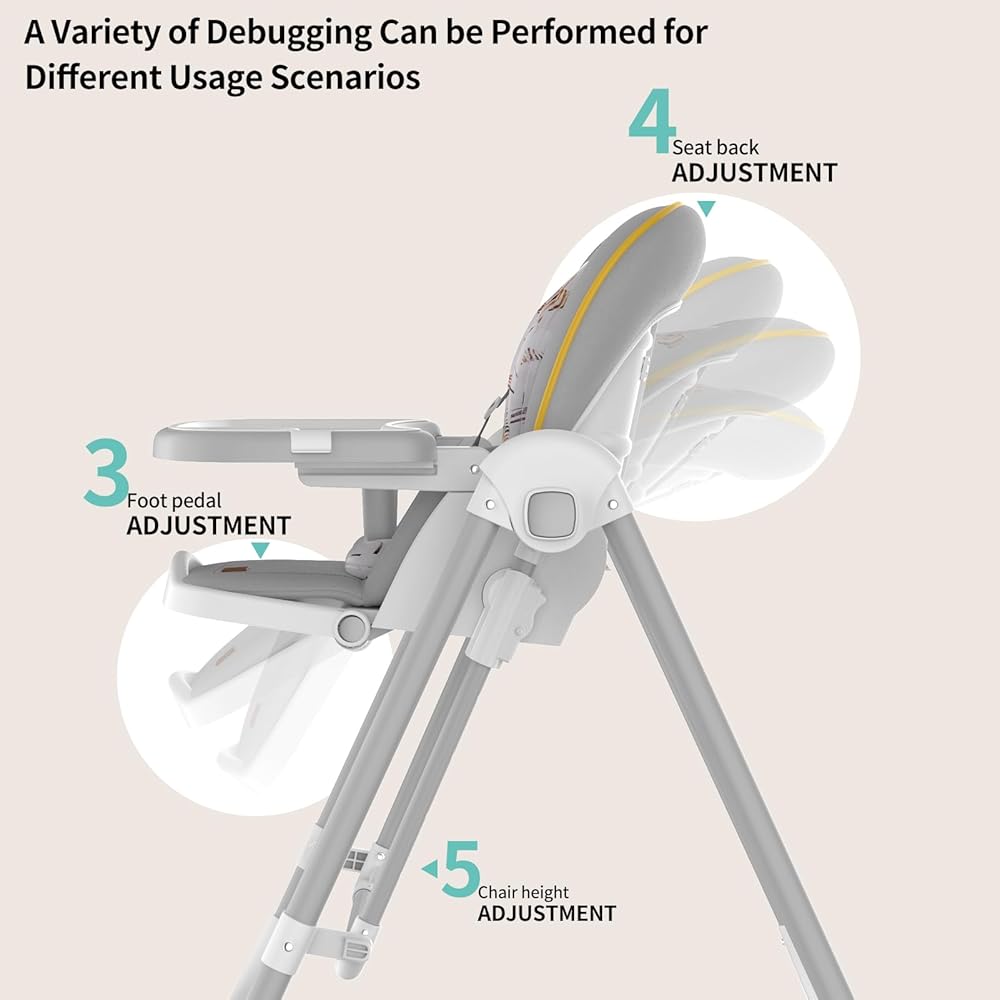 A Variety of Debugging Can be Performed for Different Usage Scenarios

4 Seat back
ADJUSTMENT

3 Foot pedal
ADJUSTMENT

5 Chair height
ADJUSTMENT