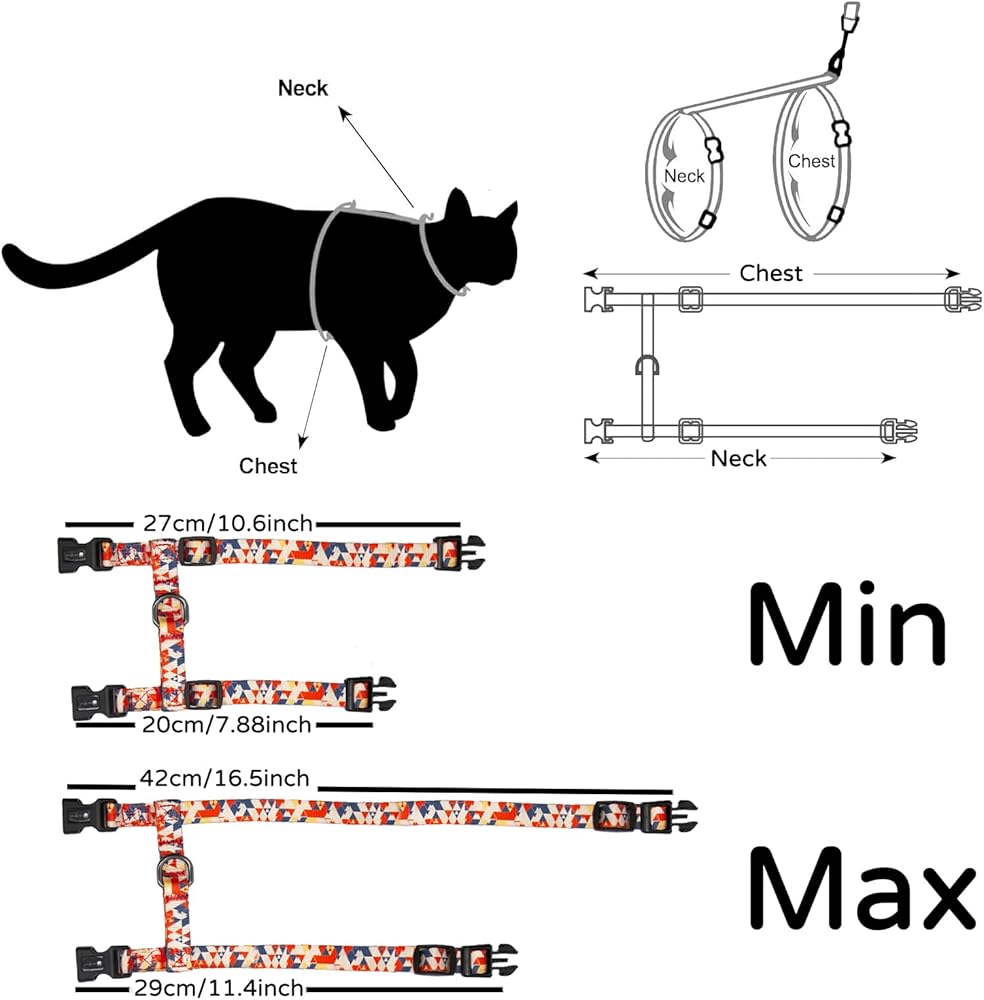 Neck

Chest

Neck

Chest

Chest

Neck

27cm/10.6inch

20cm/7.88inch

Min

42cm/16.5inch

29cm/11.4inch

Max