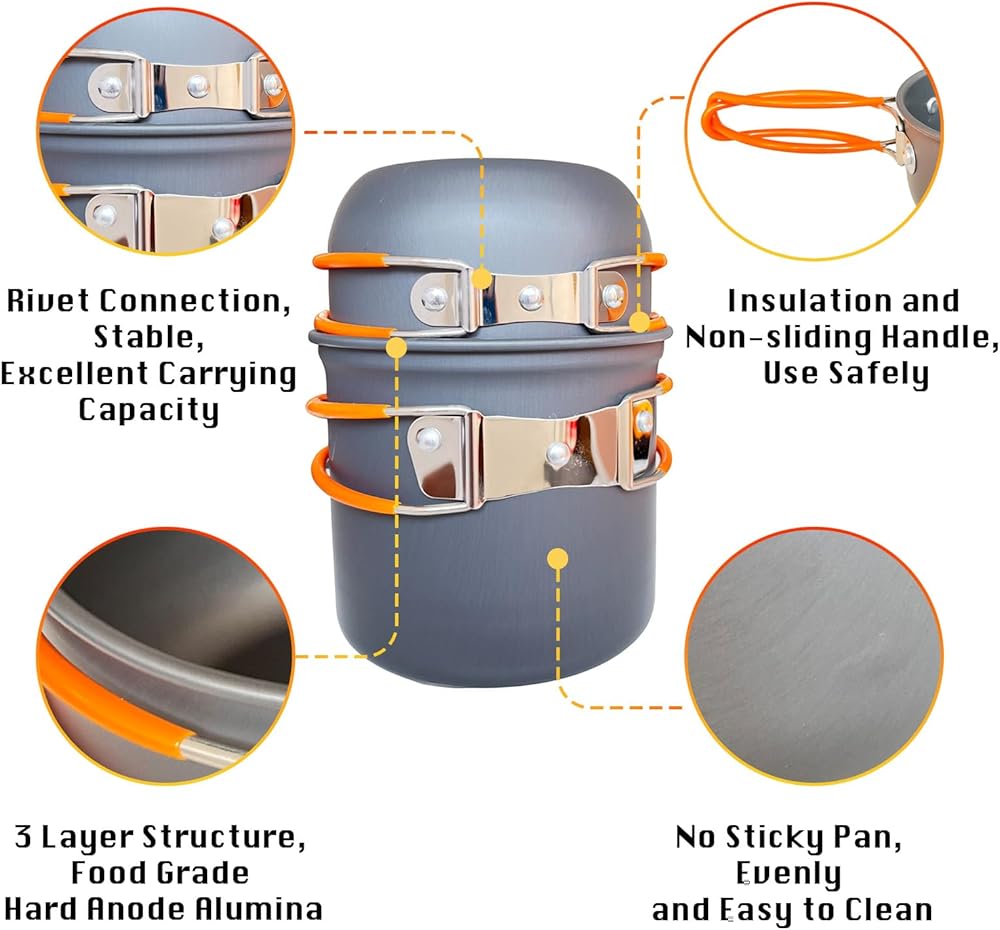 Rivet Connection, Stable, Excellent Carrying Capacity

Insulation and Non-sliding Handle, Use Safely

3 Layer Structure, Food Grade Hard Anode Alumina

No Sticky Pan, Evenly and Easy to Clean